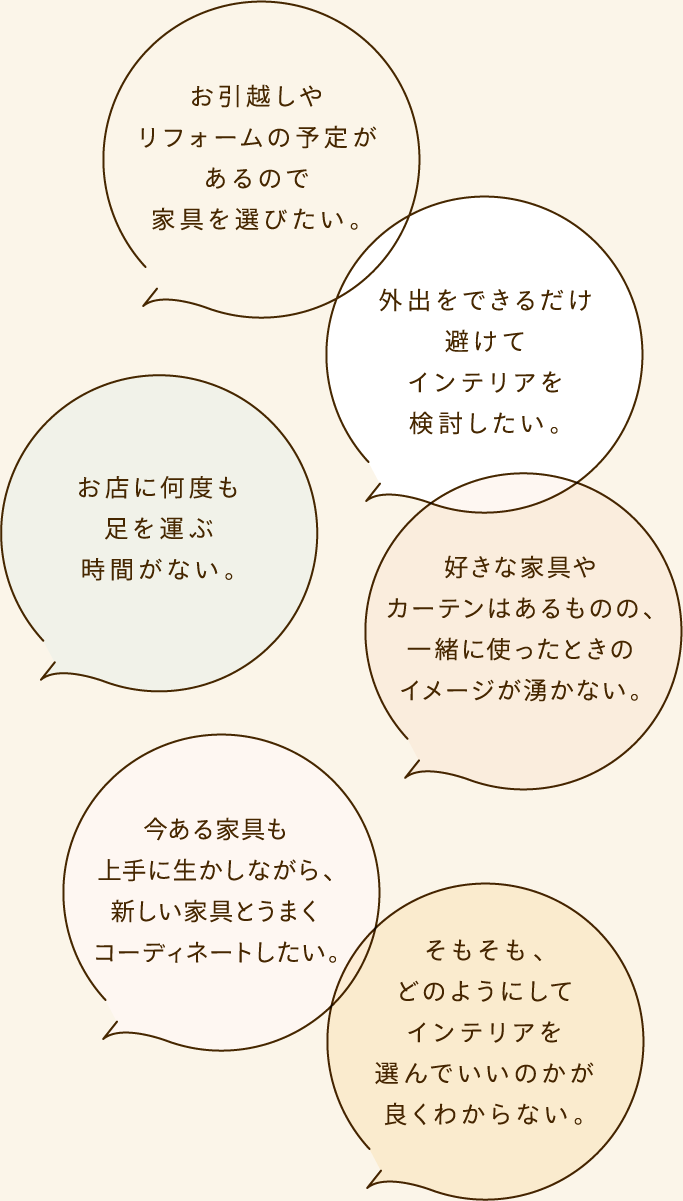 お引越しや
リフォームの予定が
あるので
家具を選びたい。

外出をできるだけ
避けて
インテリアを
検討したい。

お店に何度も
足を運ぶ
時間がない。

好きな家具や
カーテンはあるものの、
一緒に使ったときの
イメージが湧かない。

今ある家具も
上手に生かしながら、
新しい家具とうまく
コーディネートしたい。

そもそも、
どのようにして
インテリアを
選んでいいのかが
良くわからない。